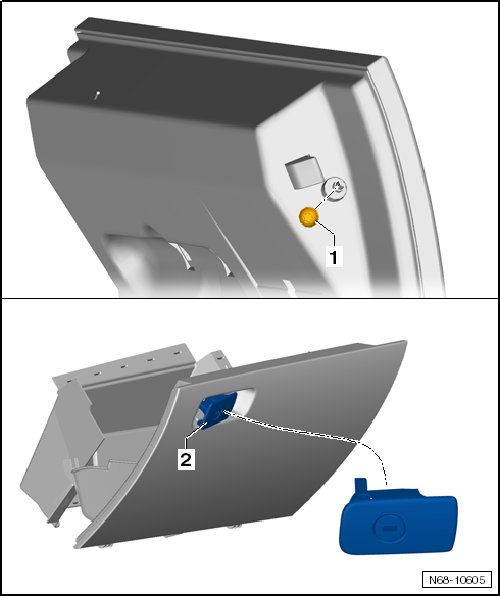 1

2

N68-10605