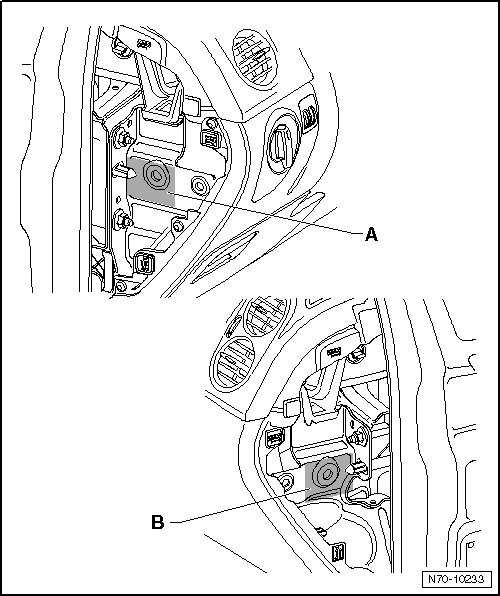 A

B

N70-10233