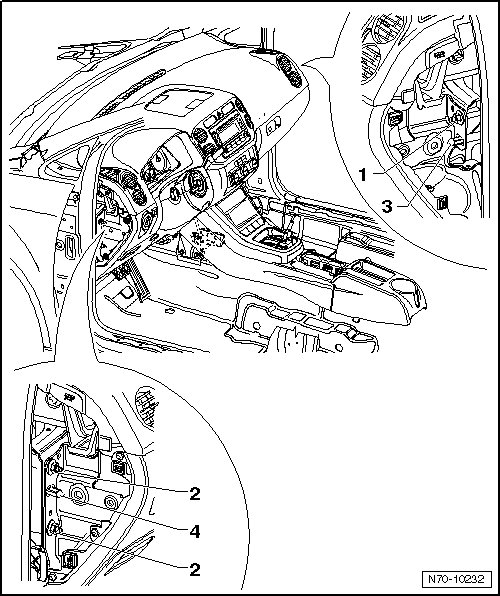 1

3

2

4

2

N70-10232