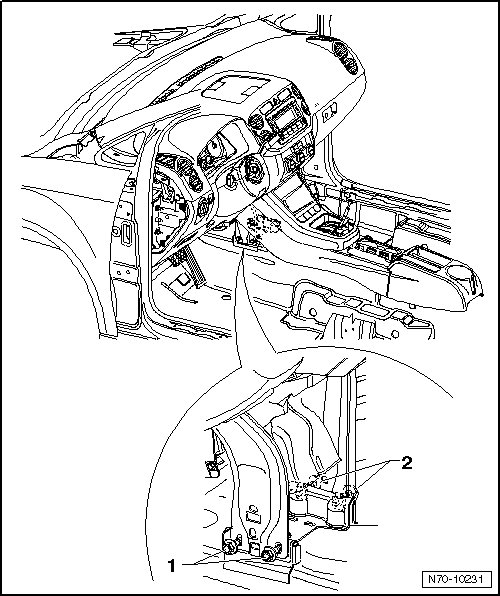 2

1

N70-10231