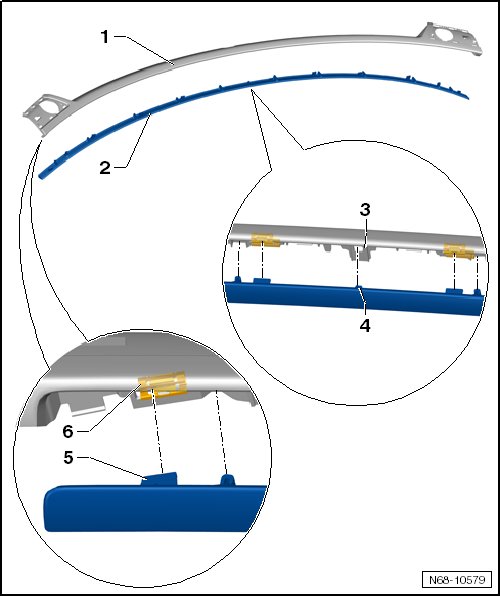 1
2
3
4
6
5
N68-10579