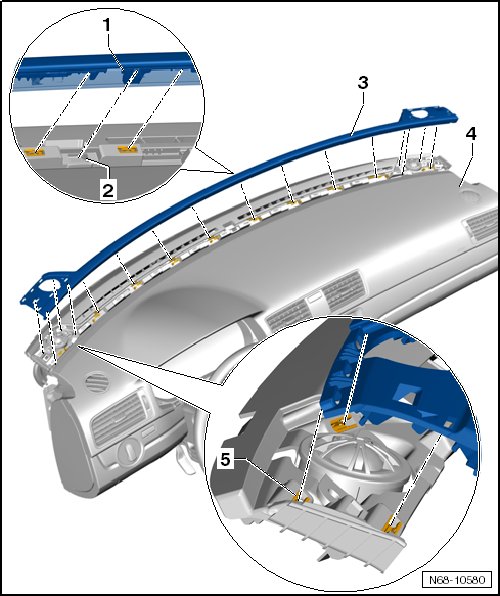 1
2
3
4
5
N68-10580