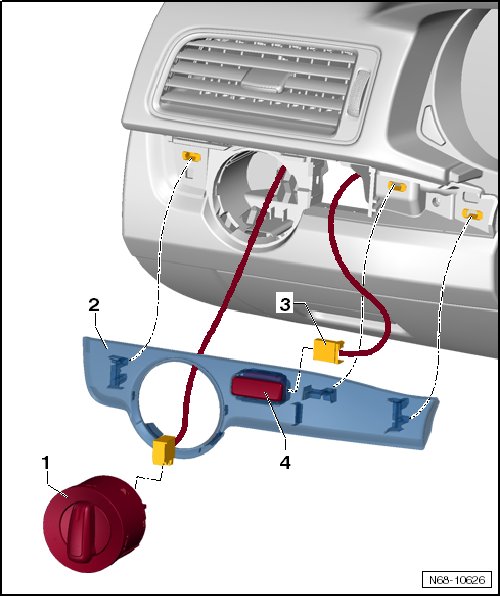 2

3

4

1

N68-10626