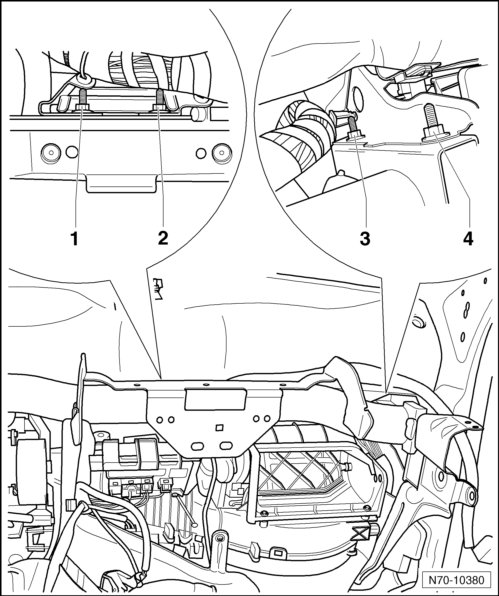 1
2
3
4
N70-10380