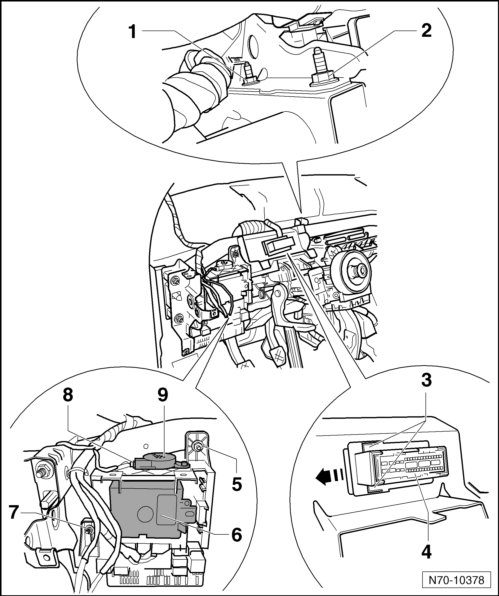 1
2
8
9
5
7
6
3
4
N70-10378