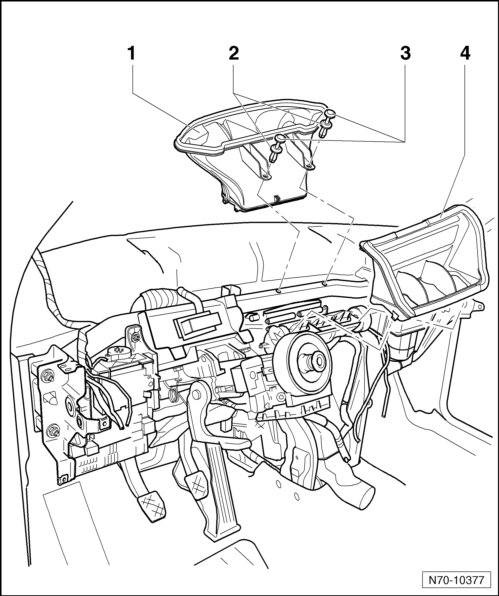 1
2
3
4
N70-10377