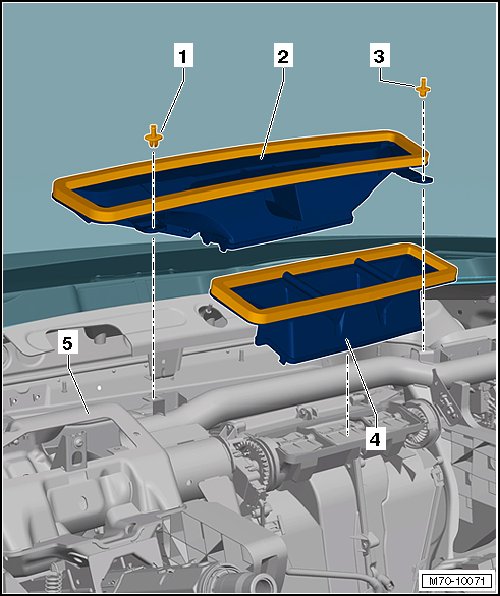 1
2
3
5
4
M70-10071