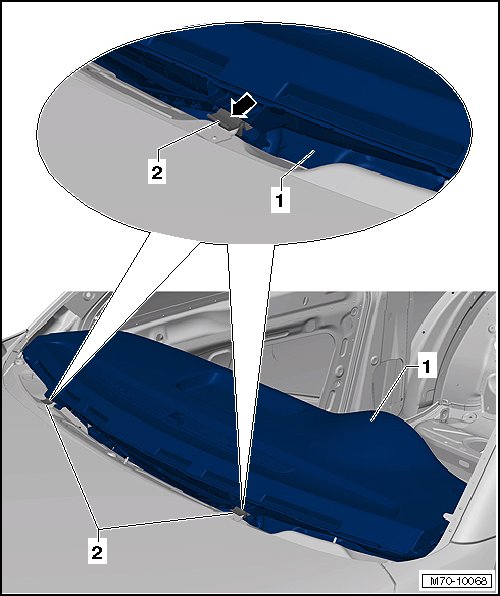 2
1
1
2
M70-10068