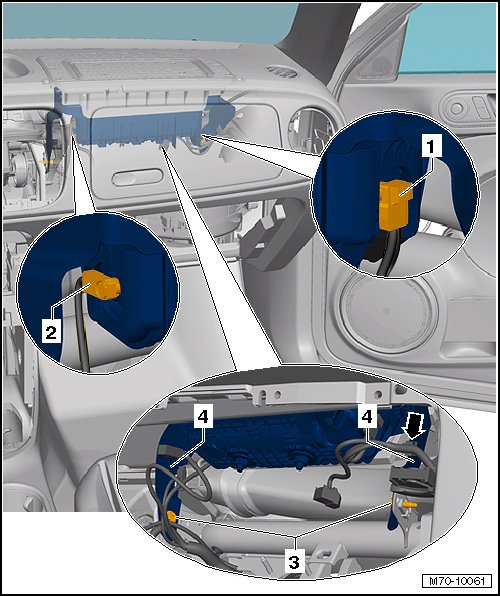 1

2

4

4

3

M70-10061