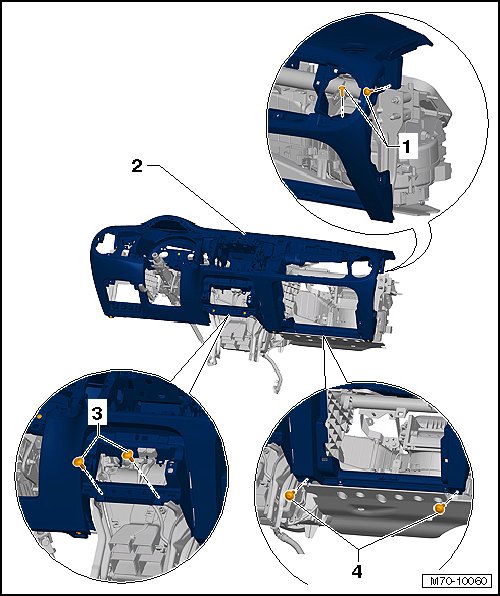 1

2

3

4

M70-10060