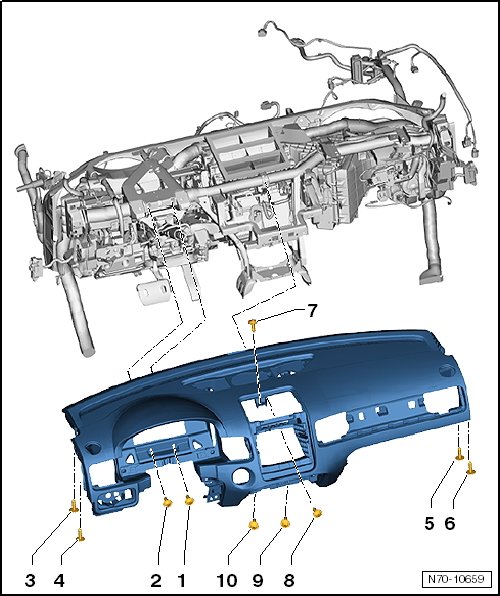 7

5 6

3 4 2 1 10 9 8

N70-10659