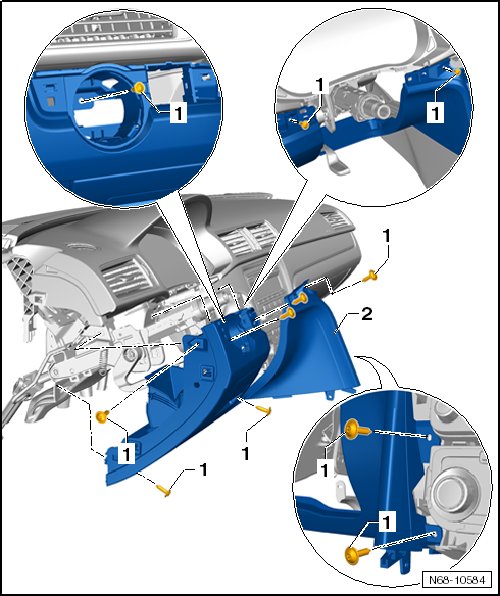 1
1
1
1
2
1
1
1
1
1
N68-10584