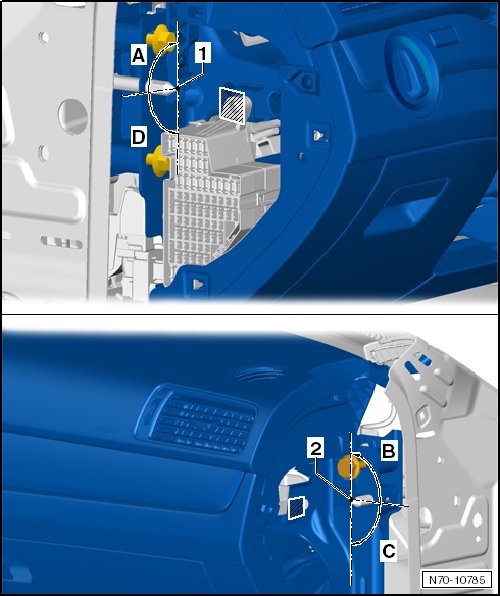 A
1
D
2
B
C
N70-10785