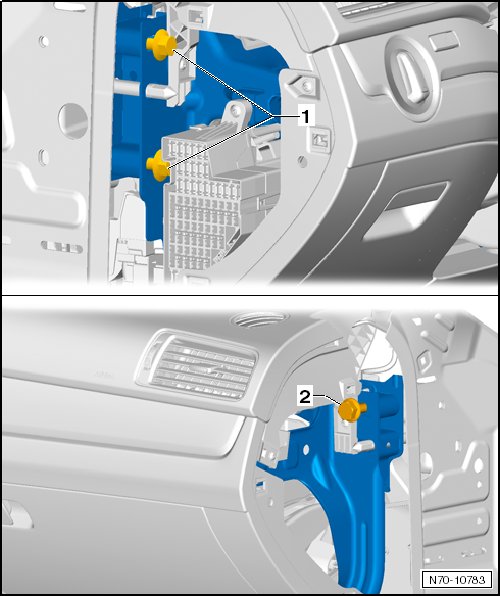 1

2

N70-10783