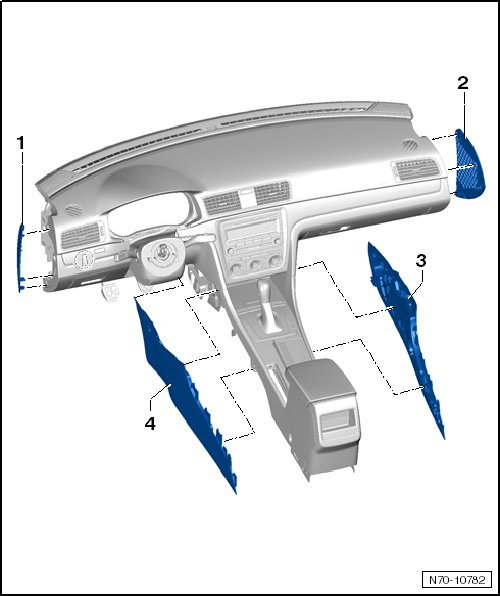 1
2
3
4
N70-10782