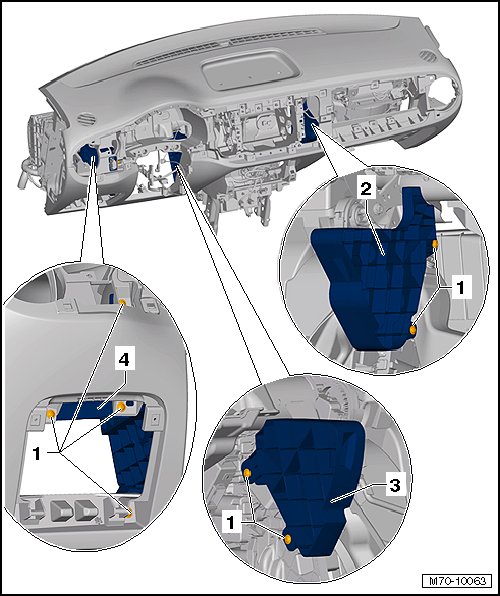 2
1
4
1
3
1
M70-10063