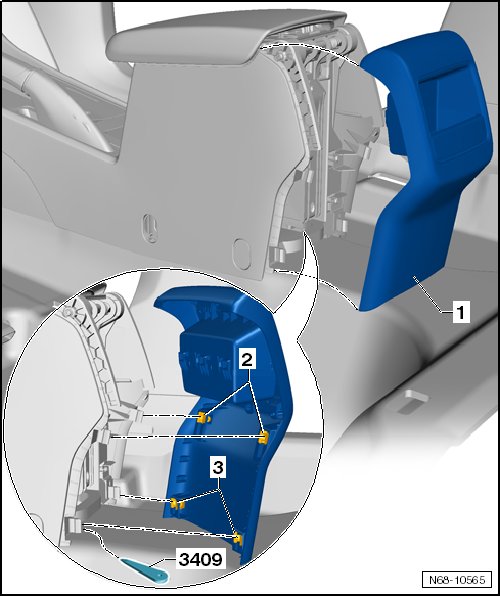 1
2
3
3409
N68-10565