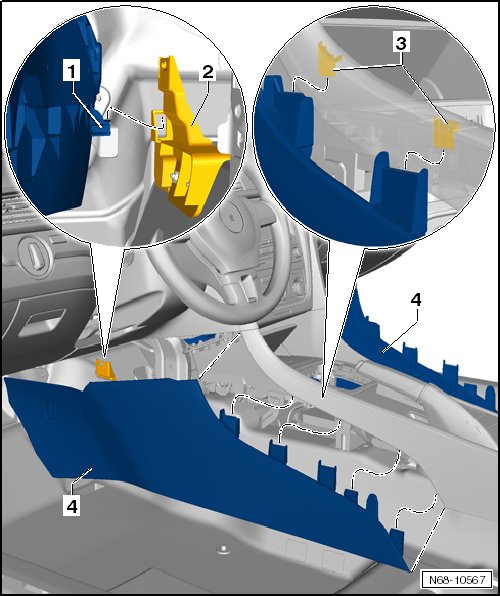 1
2
3
4
4
N68-10567