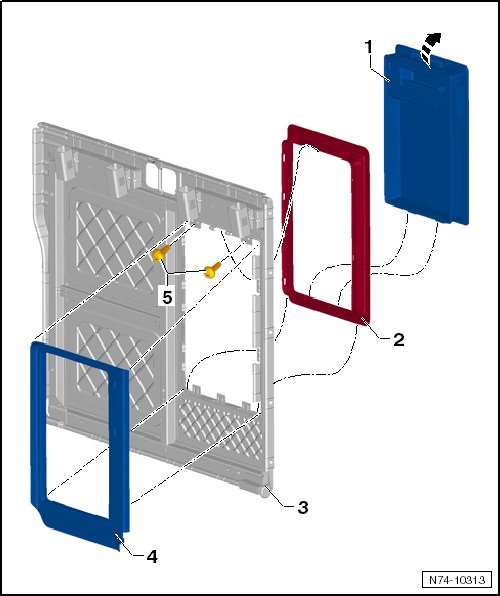 1
5
2
3
4
N74-10313