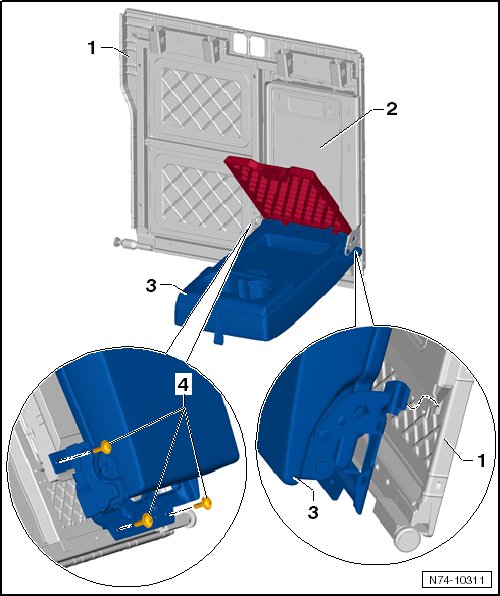 1
2
3
4
1
3
N74-10311