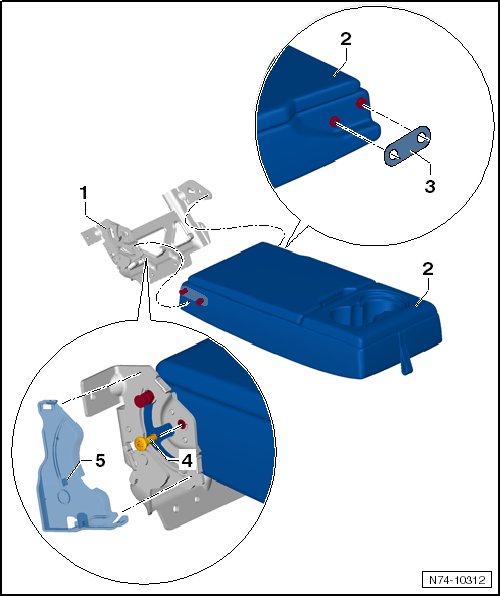 2

3

1

2

5

4

N74-10312