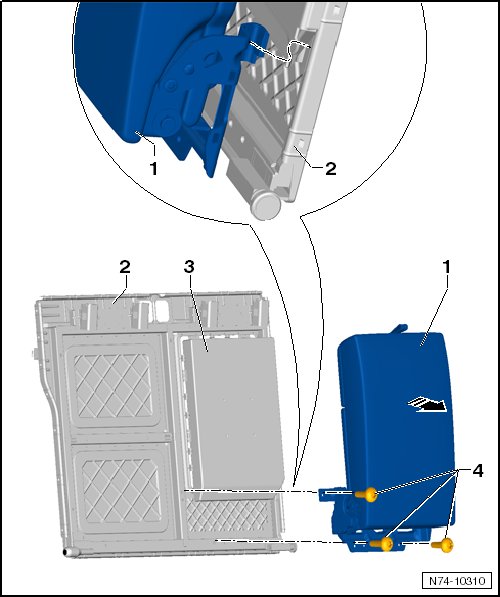 1
2
2
3
1
4
N74-10310