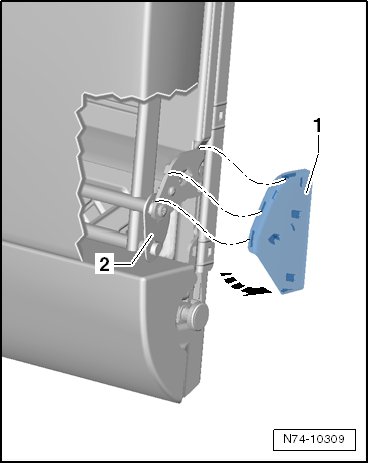 1

2

N74-10309