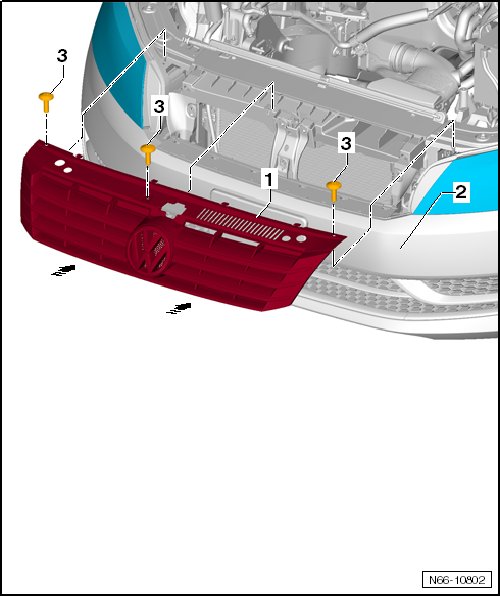 3
3
3
1
2
N66-10802