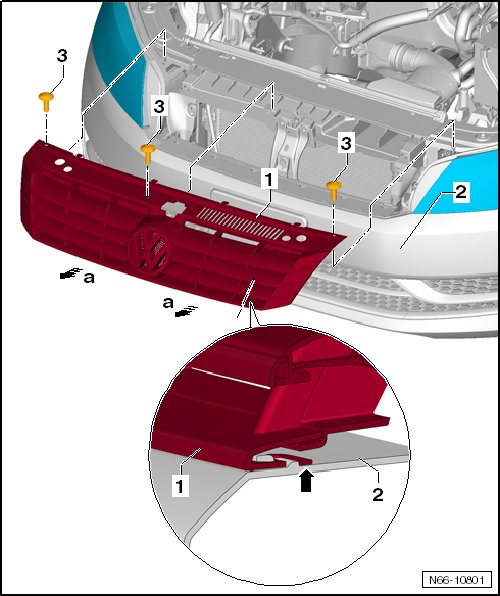 3
3
3
1
2
a
a
1
2
N66-10801