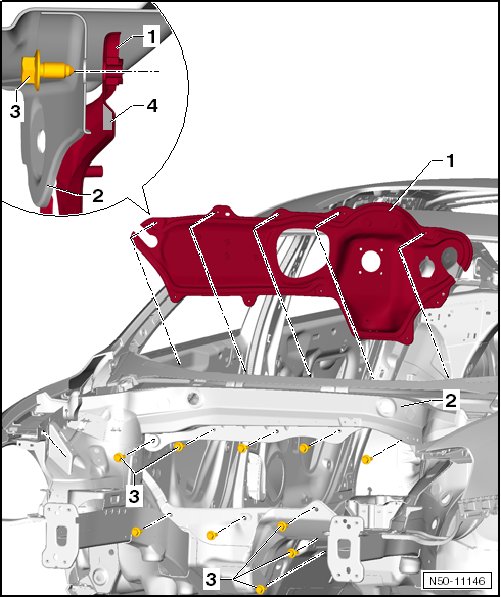 1
3
4
2
1
2
3
3
N50-11146