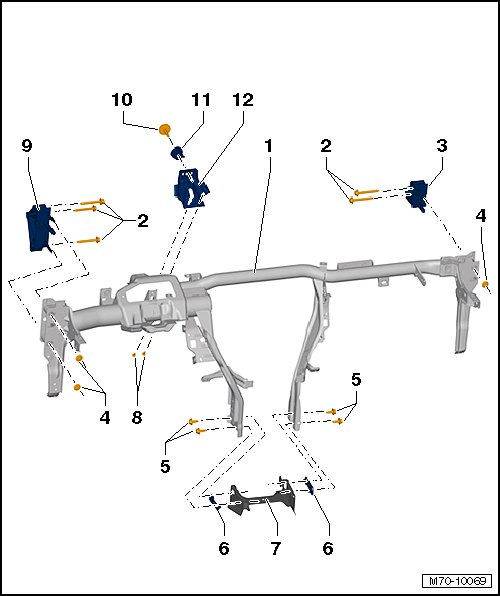 10
11
12
9
1
2
3
2
4
4
8
5
5
6
7
6
M70-10069