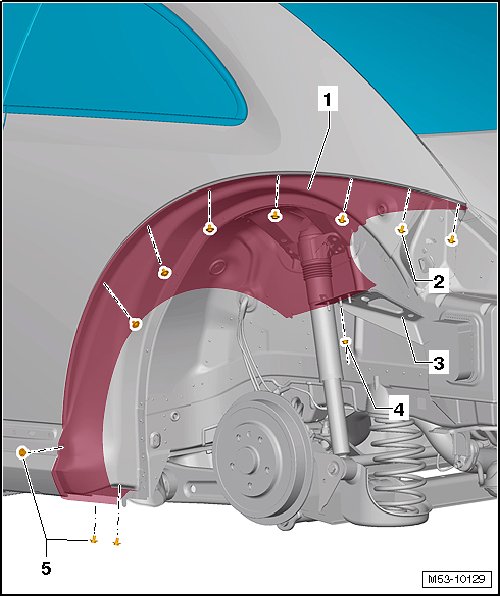 1
2
3
4
5
M53-10129