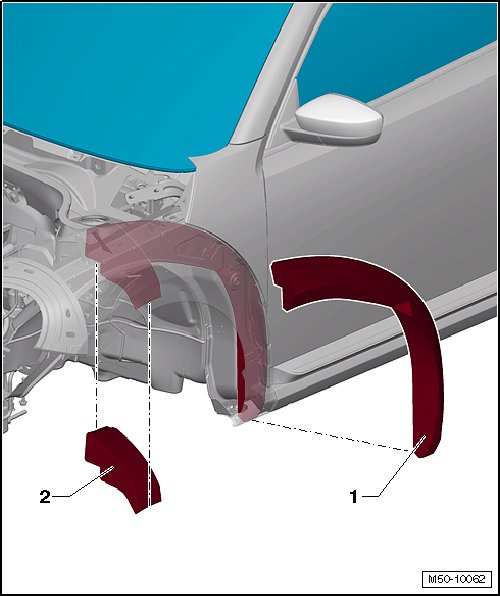 2

1

M50-10062