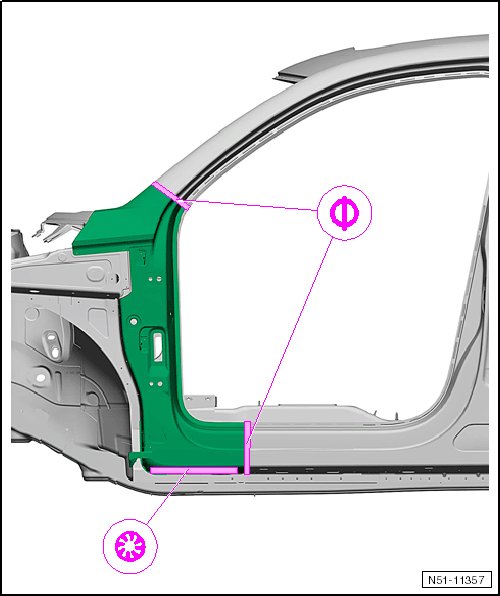 N51-11357