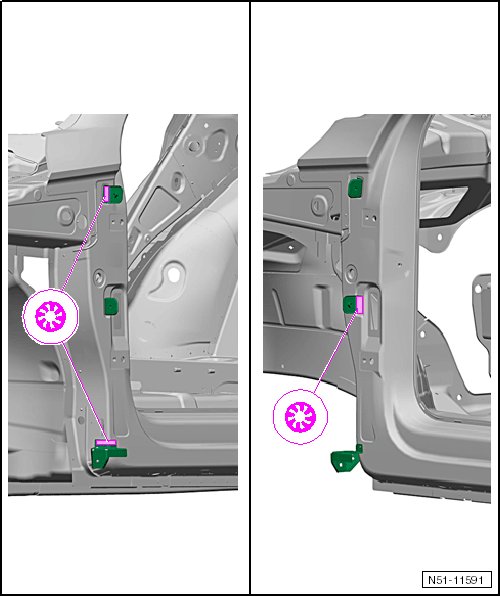 N51-11591