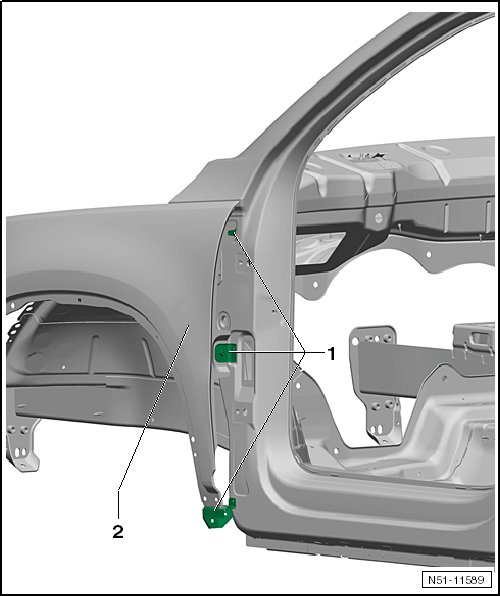 1

2

N51-11589