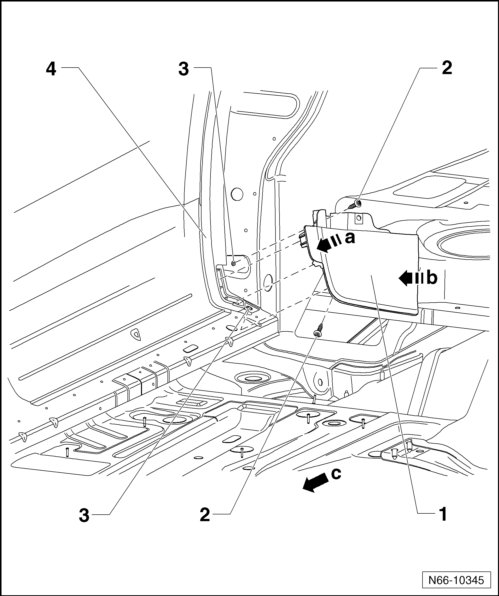 4
3
2
a
b
c
3
2
1
N66-10345