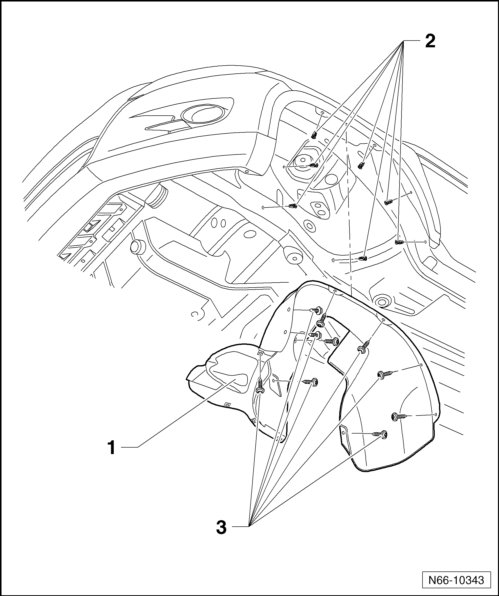 2

1

3

N66-10343