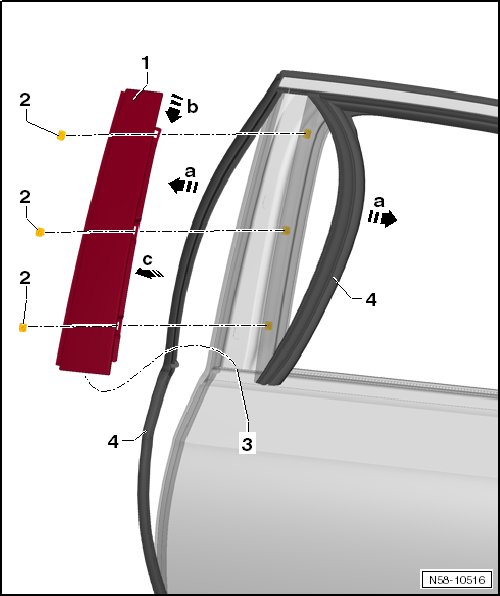 1
2
b
a
2
a
c
2
4
4
3
N58-10516