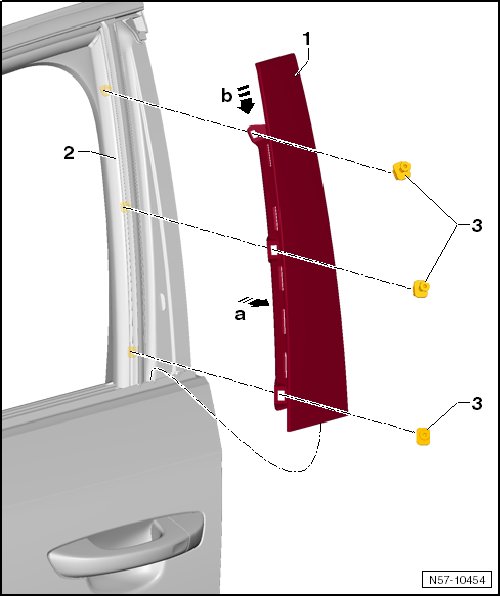 1
b
2
3
a
3
N57-10454