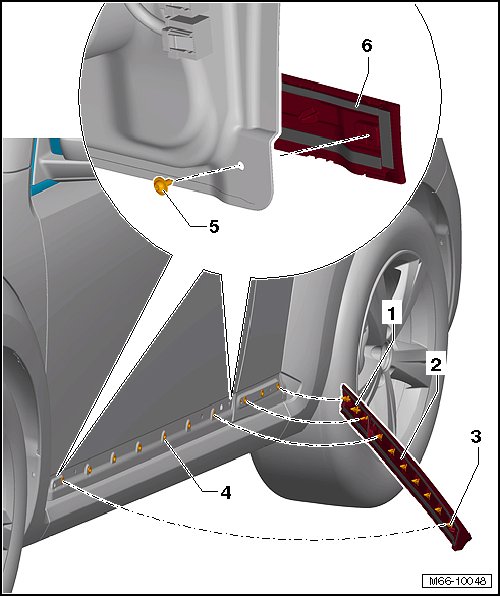 6
5
1
2
3
4
M66-10048