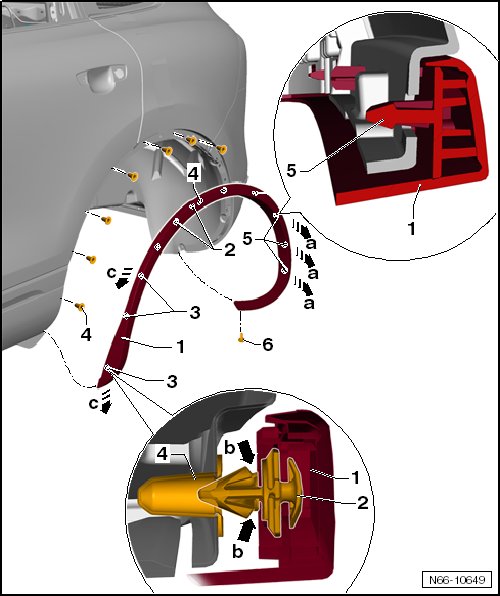 5
1
4
2
5
a
a
a
c
3
4
1
6
3
c
4
b
1
2
b
N66-10649