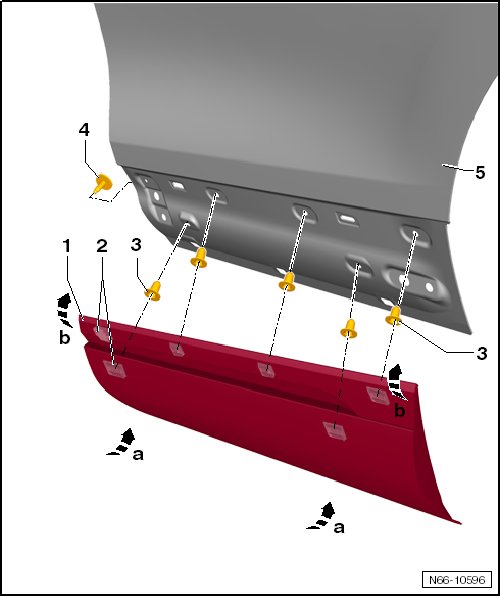 4
5
1
2
3
b
3
b
a
a
N66-10596