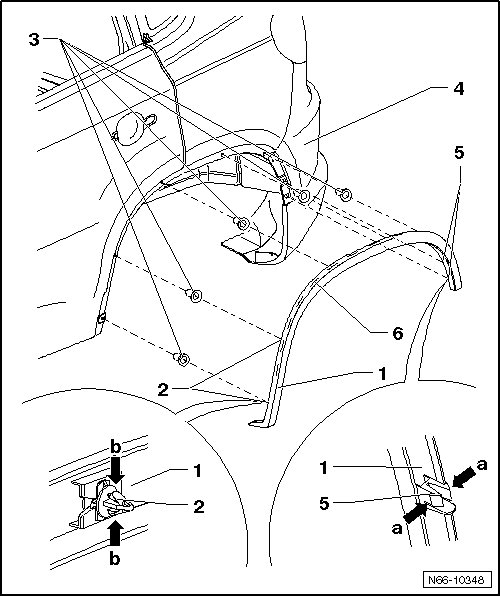 3
4
5
6
1
2
b
1
2
b
1
a
5
a
N66-10348