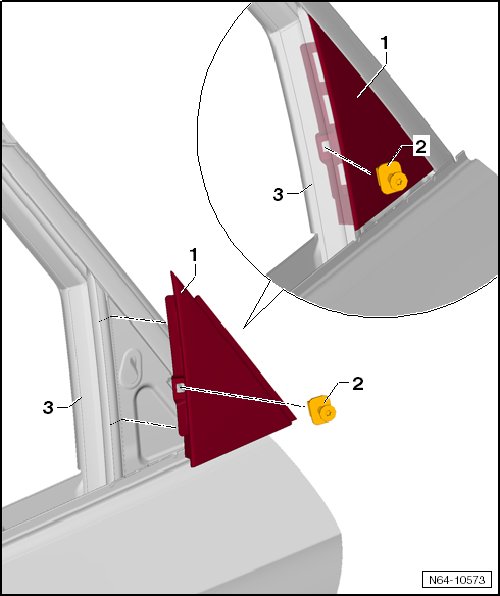 1
2
3
1
2
3
N64-10573