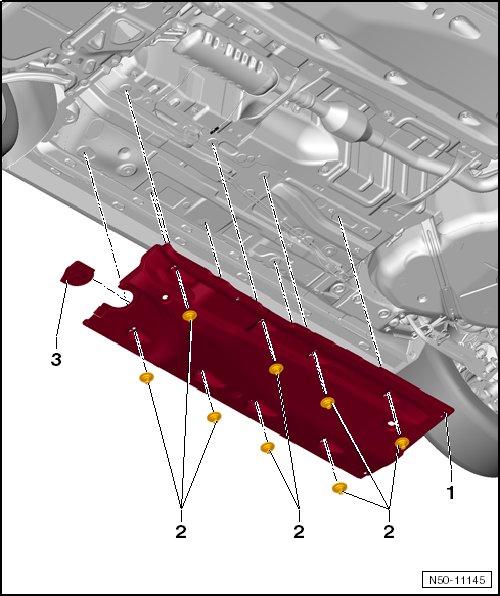 3

1

2

2

2

N50-11145