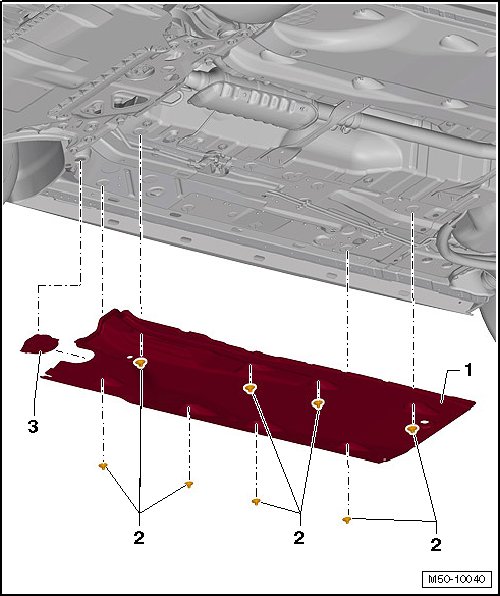 1

3

2

2

2

M50-10040