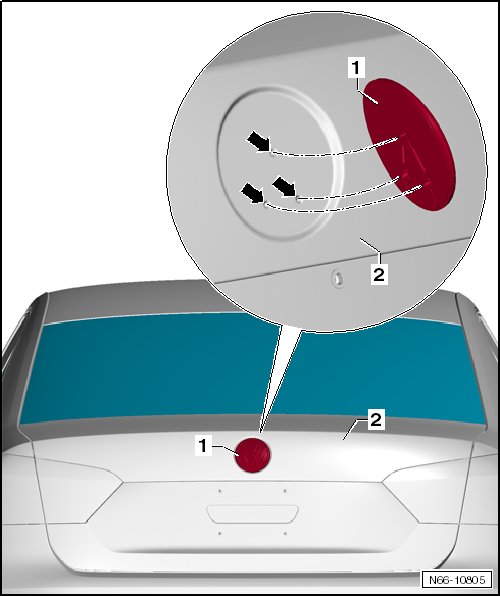 1

2

2

1

N66-10805