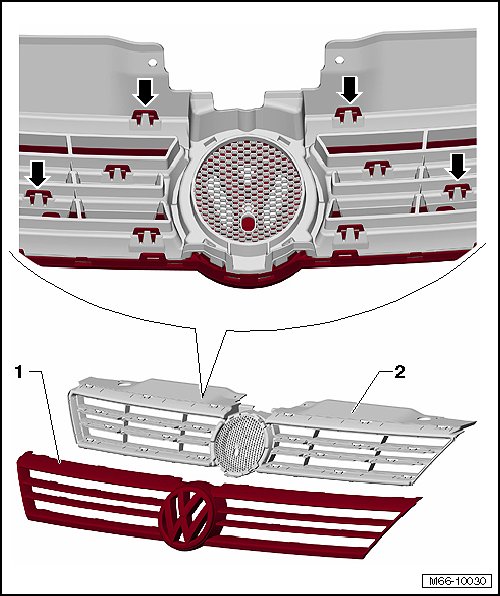 1

2

M66-10030