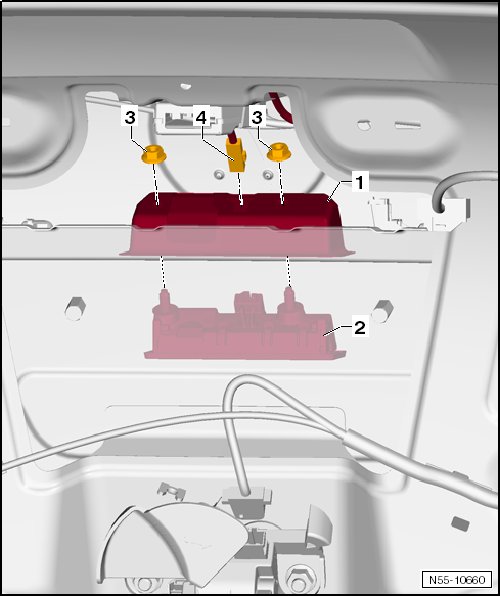 3
4
3
1
2
N55-10660